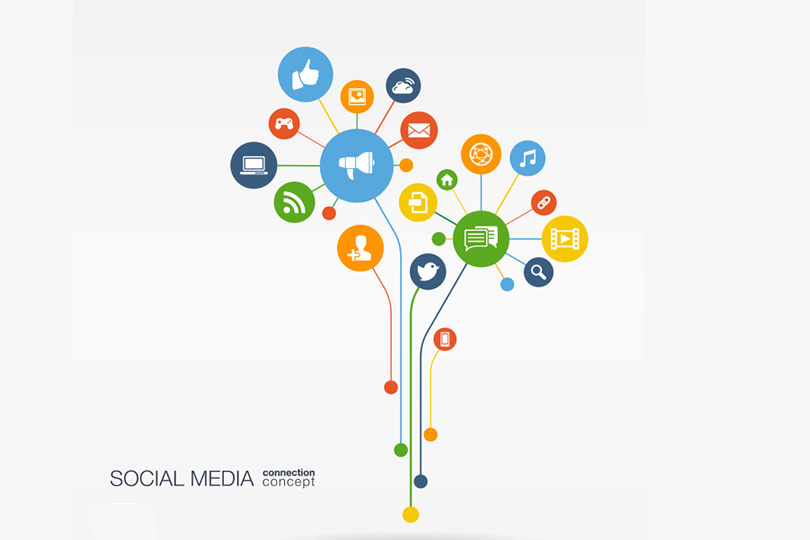 SOCIAL MEDIA connection concept